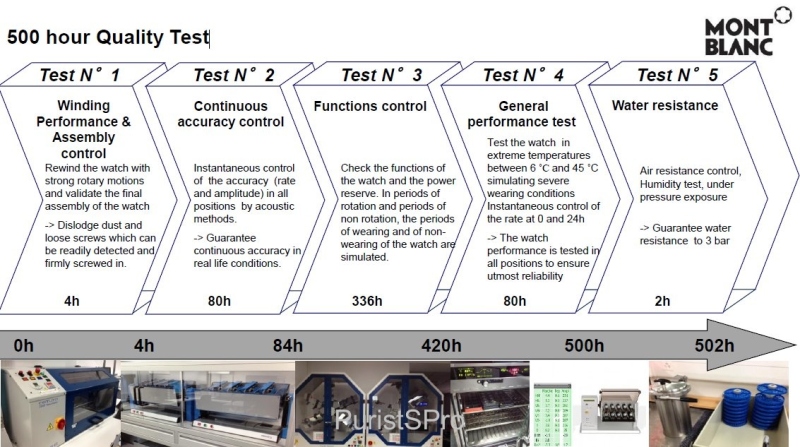 500 hour Quality Test

MONT BLANC

Test N° 1

Winding Performance & Assembly control

Rewind the watch with strong rotary motions and validate the final assembly of the watch

-> Dislodge dust and loose screws which can be readily detected and firmly screwed in.

4h

Test N° 2

Continuous accuracy control

Instantaneous control of the accuracy (rate and amplitude) in all positions by acoustic methods.

-> Guarantee continuous accuracy in real life conditions.

80h

Test N° 3

Functions control

Check the functions of the watch and the power reserve. In periods of rotation and periods of non rotation, the periods of wearing and of non-wearing of the watch are simulated.

336h

Test N° 4

General performance test

Test the watch in extreme temperatures between 6 °C and 45 °C simulating severe wearing conditions Instantaneous control of the rate at 0 and 24h

-> The watch performance is tested in all positions to ensure utmost reliability

80h

Test N° 5

Water resistance

Air resistance control, Humidity test, under pressure exposure

-> Guarantee water resistance to 3 bar

2h

0h

4h

84h

420h

500h

502h

PuristSPro