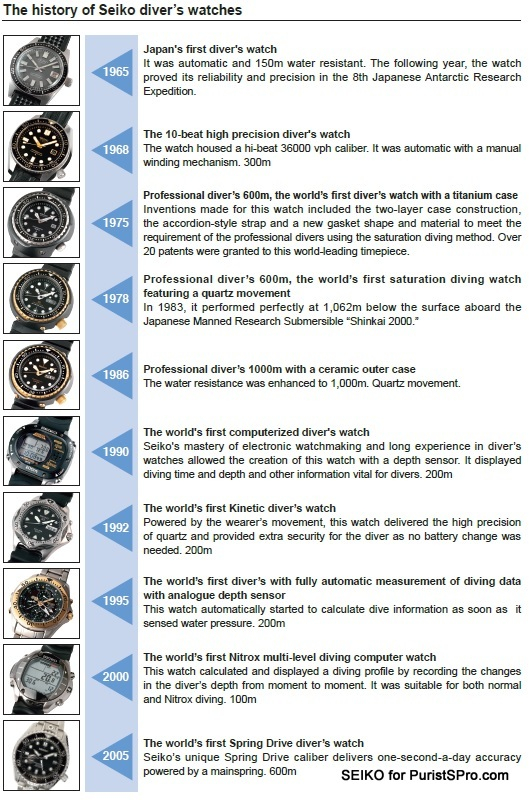 The history of Seiko diver's watches

1965

Japan's first diver's watch
It was automatic and 150m water resistant. The following year, the watch proved its reliability and precision in the 8th Japanese Antarctic Research Expedition.

1968

The 10-beat high precision diver's watch
The watch housed a hi-beat 36000 vph caliber. It was automatic with a manual winding mechanism. 300m

1975

Professional diver's 600m, the world's first diver's watch with a titanium case
Inventions made for this watch included the two-layer case construction, the accordion-style strap and a new gasket shape and material to meet the requirement of the professional divers using the saturation diving method. Over 20 patents were granted to this world-leading timepiece.

1978

Professional diver's 600m, the world's first saturation diving watch featuring a quartz movement
In 1983, it performed perfectly at 1,062m below the surface aboard the Japanese Manned Research Submersible "Shinkai 2000."

1986

Professional diver's 1000m with a ceramic outer case
The water resistance was enhanced to 1,000m. Quartz movement.

1990

The world's first computerized diver's watch
Seiko's mastery of electronic watchmaking and long experience in diver's watches allowed the creation of this watch with a depth sensor. It displayed diving time and depth and other information vital for divers. 200m

1992

The world's first Kinetic diver's watch
Powered by the wearer's movement, this watch delivered the high precision of quartz and provided extra security for the diver as no battery change was needed. 200m

1995

The world's first diver's with fully automatic measurement of diving data with analogue depth sensor
This watch automatically started to calculate dive information as soon as it sensed water pressure. 200m

2000

The world's first Nitrox multi-level diving computer watch
This watch calculated and displayed a diving profile by recording the changes in the diver's depth from moment to moment. It was suitable for both normal and Nitrox diving. 100m

2005

The world's first Spring Drive diver's watch
Seiko's unique Spring Drive caliber delivers one-second-a-day accuracy powered by a mainspring. 600m

SEIKO for PuristSPro.com