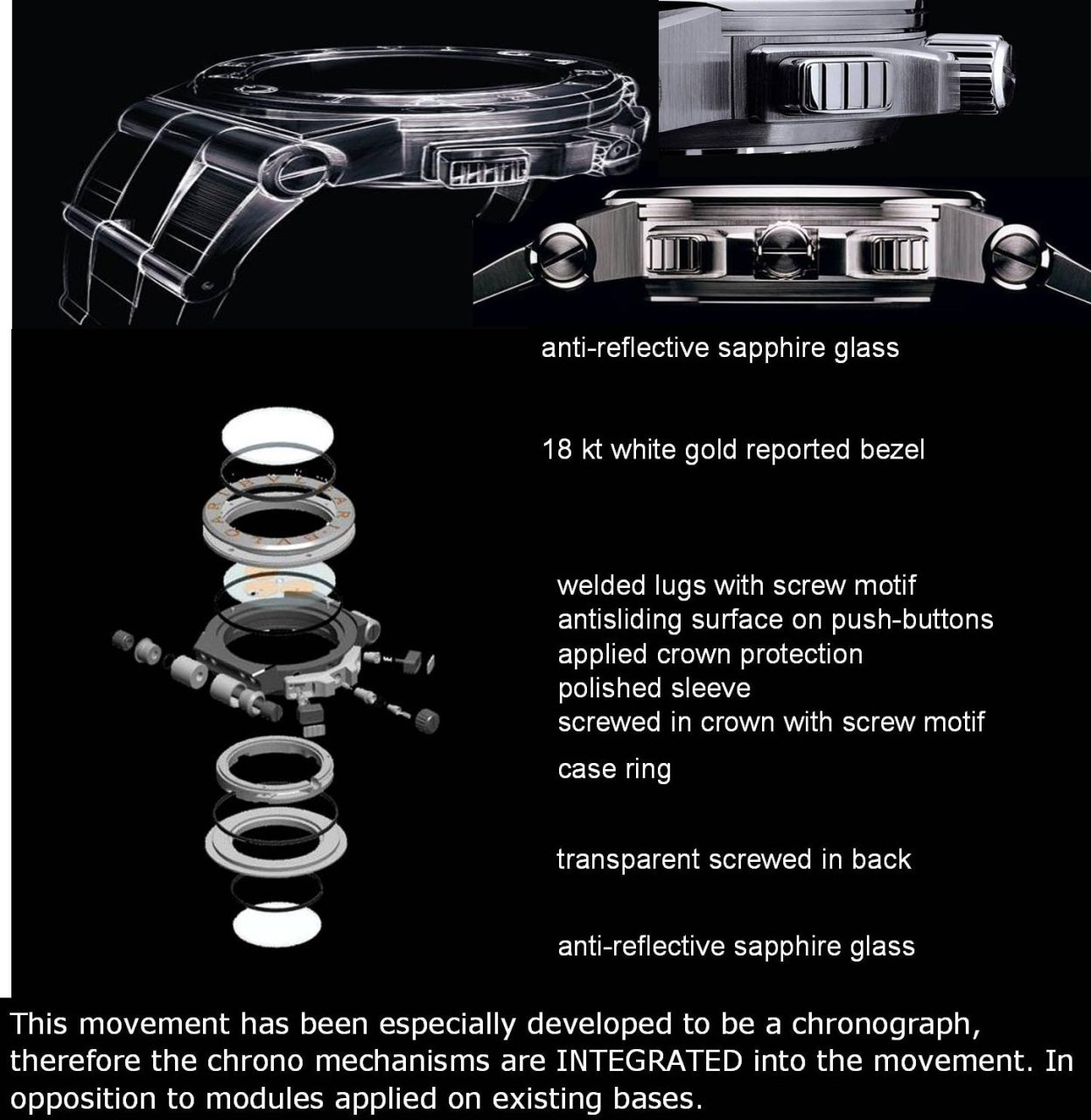 anti-reflective sapphire glass

18 kt white gold reported bezel

welded lugs with screw motif
antisliding surface on push-buttons
applied crown protection
polished sleeve
screwed in crown with screw motif

case ring

transparent screwed in back

anti-reflective sapphire glass

This movement has been especially developed to be a chronograph, therefore the chrono mechanisms are INTEGRATED into the movement. In opposition to modules applied on existing bases.