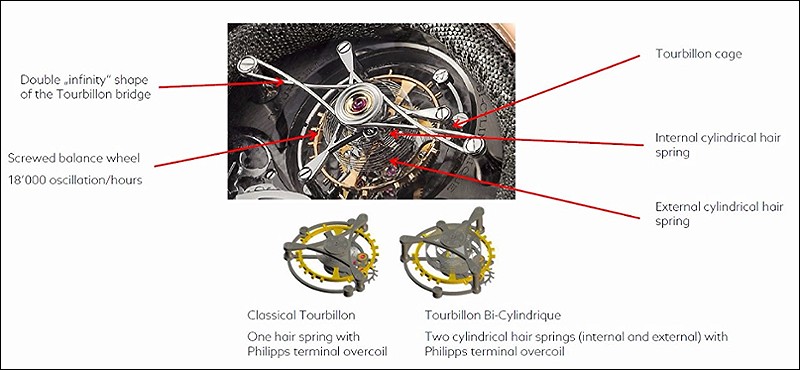 Double „infinity" shape of the Tourbillon bridge

Screwed balance wheel

18'000 oscillation/hours

Tourbillon cage

Internal cylindrical hair spring

External cylindrical hair spring

Classical Tourbillon

One hair spring with Philipps terminal overcoil

Tourbillon Bi-Cylindrique

Two cylindrical hair springs (internal and external) with Philipps terminal overcoil