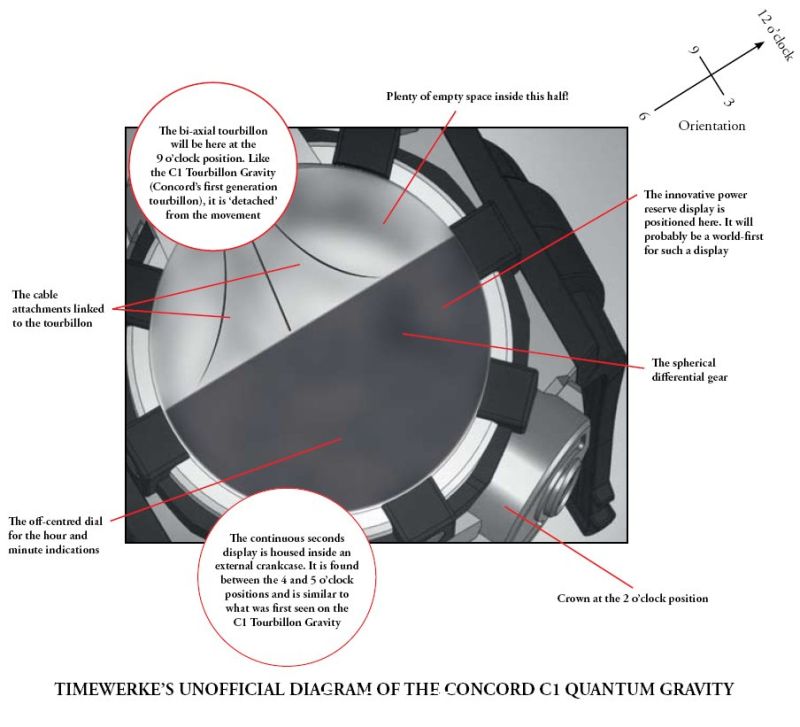 12 o'clock
9
3
6
Orientation

Plenty of empty space inside this half!

The bi-axial tourbillon will be here at the 9 o'clock position. Like the C1 Tourbillon Gravity (Concord's first generation tourbillon), it is 'detached' from the movement

The innovative power reserve display is positioned here. It will probably be a world-first for such a display

The cable attachments linked to the tourbillon

The spherical differential gear

The off-centred dial for the hour and minute indications

The continuous seconds display is housed inside an external crankcase. It is found between the 4 and 5 o'clock positions and is similar to what was first seen on the C1 Tourbillon Gravity

Crown at the 2 o'clock position

TIMEWERKE'S UNOFFICIAL DIAGRAM OF THE CONCORD C1 QUANTUM GRAVITY